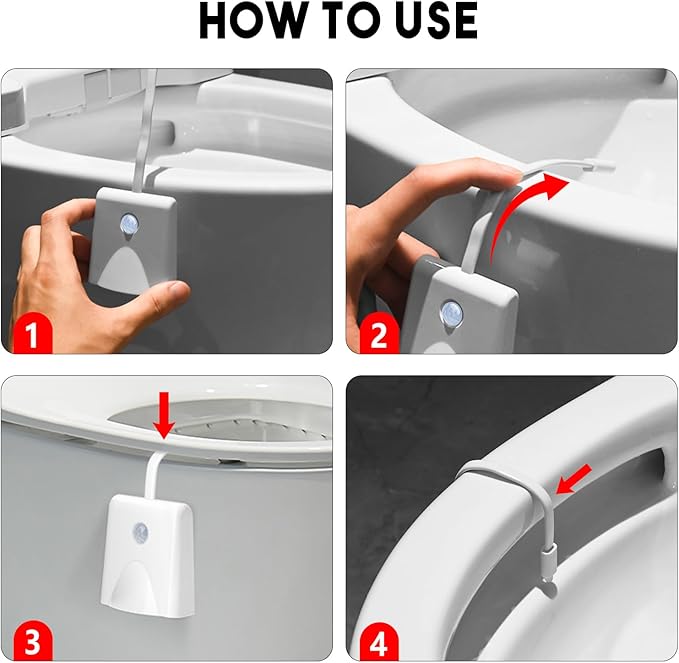 HOW TO USE

1

2

3

4