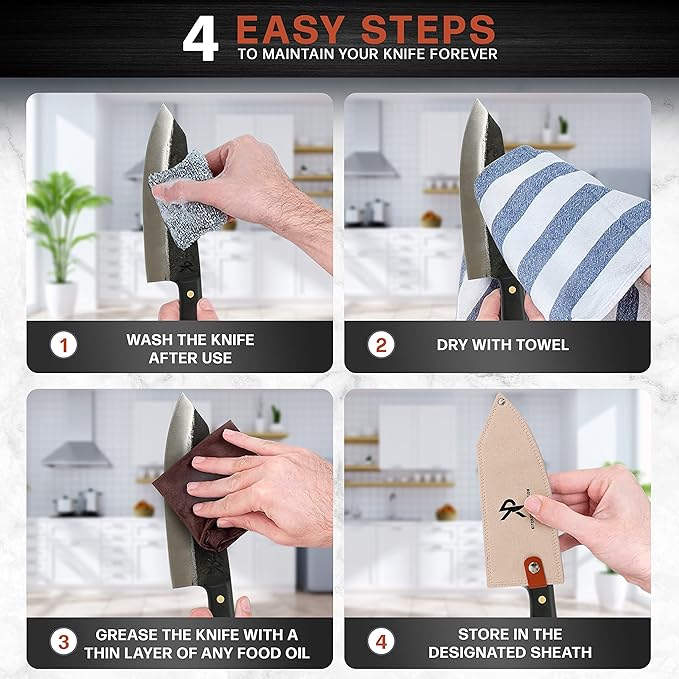 4 EASY STEPS
TO MAINTAIN YOUR KNIFE FOREVER

1 WASH THE KNIFE AFTER USE

2 DRY WITH TOWEL

3 GREASE THE KNIFE WITH A THIN LAYER OF ANY FOOD OIL

4 STORE IN THE DESIGNATED SHEATH